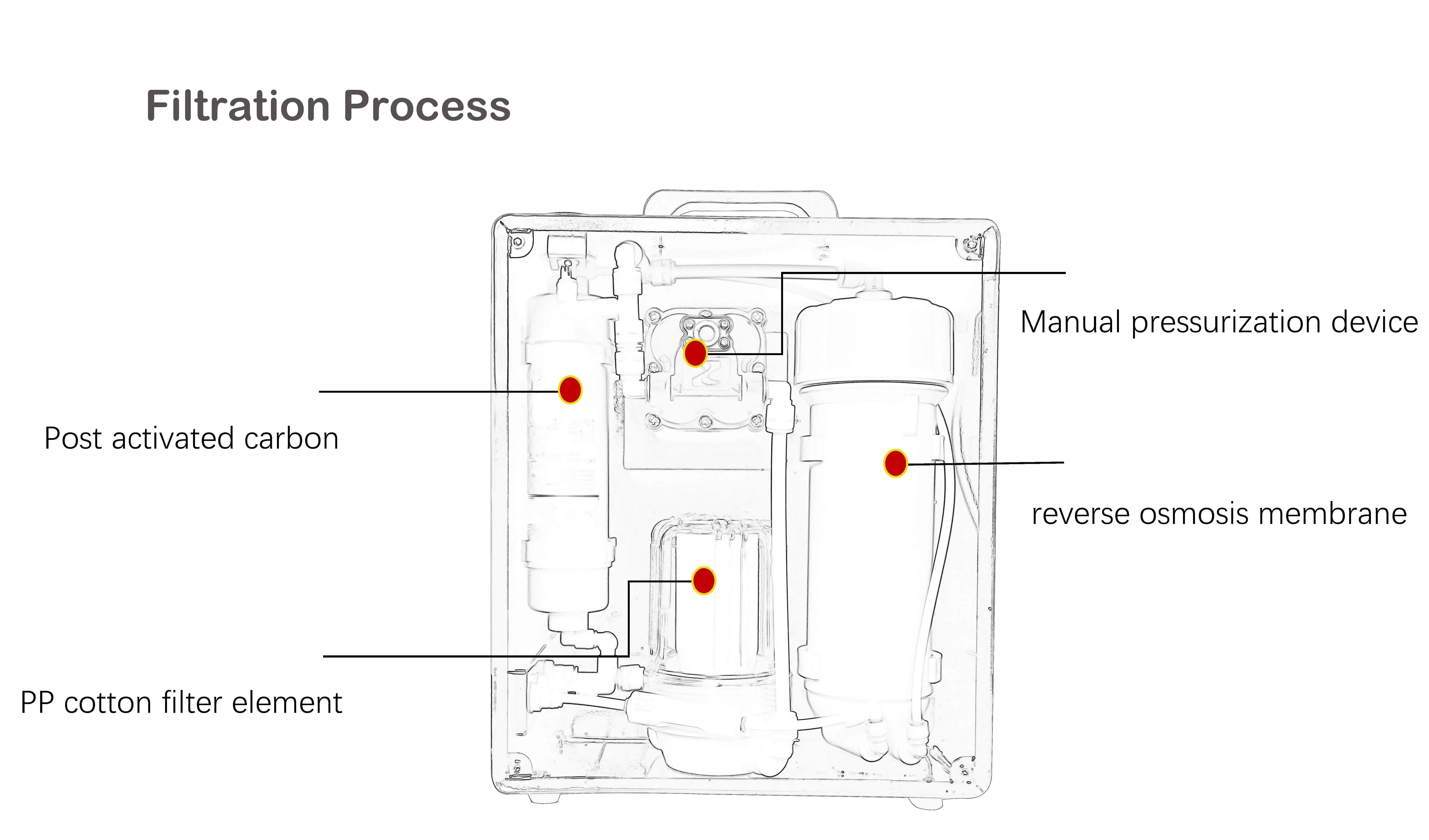 Filtration Process

Manual pressurization device

Post activated carbon

reverse osmosis membrane

PP cotton filter element