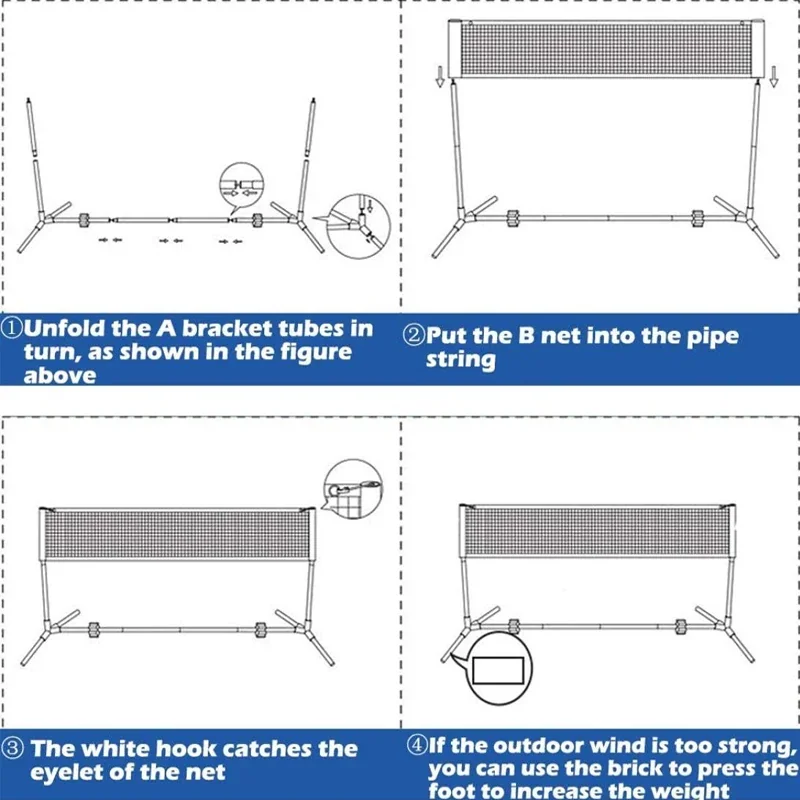 ①Unfold the A bracket tubes in turn, as shown in the figure above

②Put the B net into the pipe string

③ The white hook catches the eyelet of the net

④If the outdoor wind is too strong, you can use the brick to press the foot to increase the weight