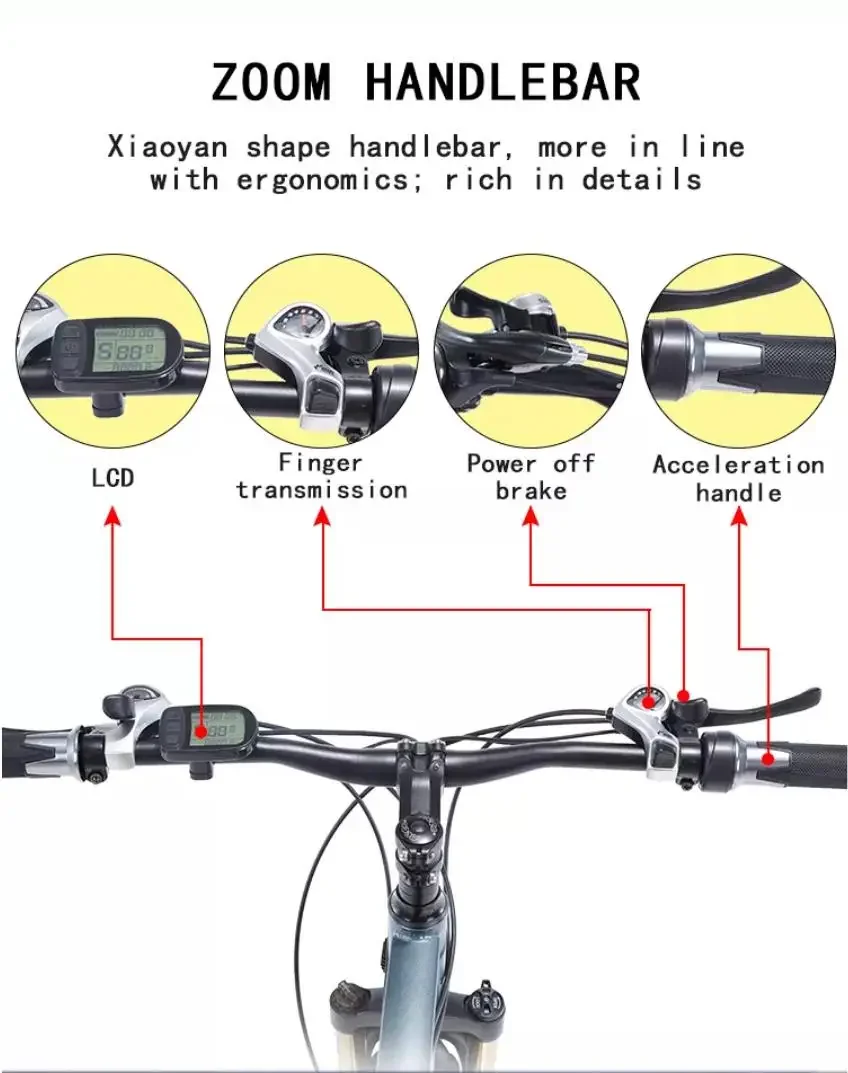 ZOOM HANDLEBAR

Xiaoyan shape handlebar, more in line with ergonomics; rich in details

LCD

Finger transmission

Power off brake

Acceleration handle